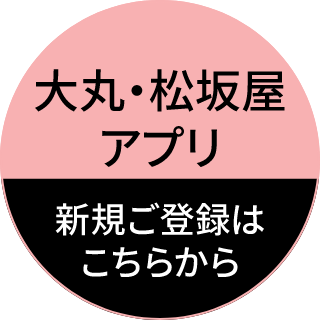 大丸・松坂屋
アプリ

新規ご登録は
こちらから