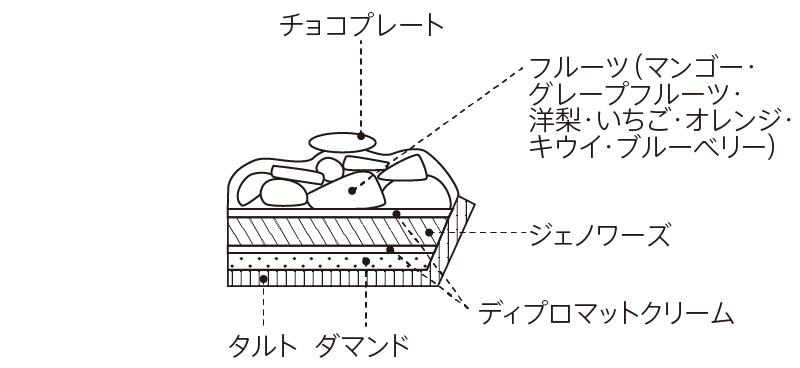 チョコプレート

フルーツ（マンゴー・グレープフルーツ・洋梨・いちご・オレンジ・キウイ・ブルーベリー）

ジェノワーズ

ディプロマットクリーム

タルト

ダマンド